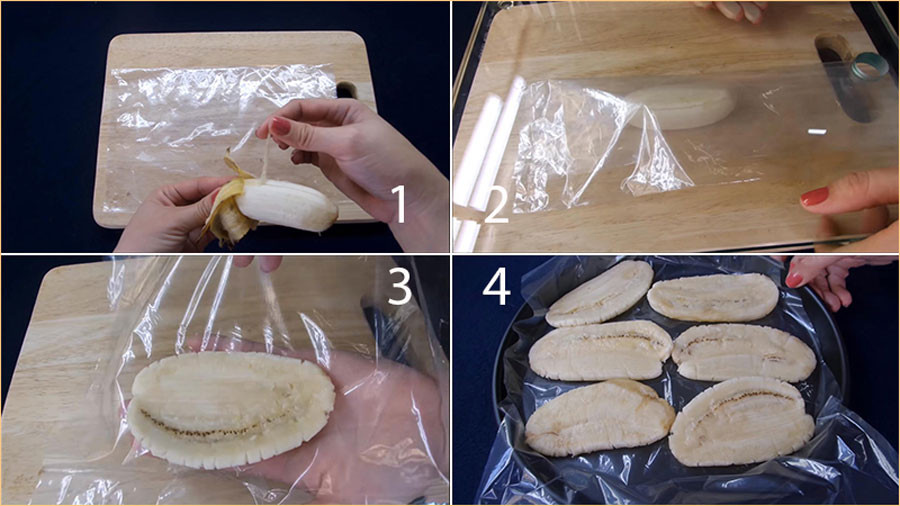 1

2

3

4